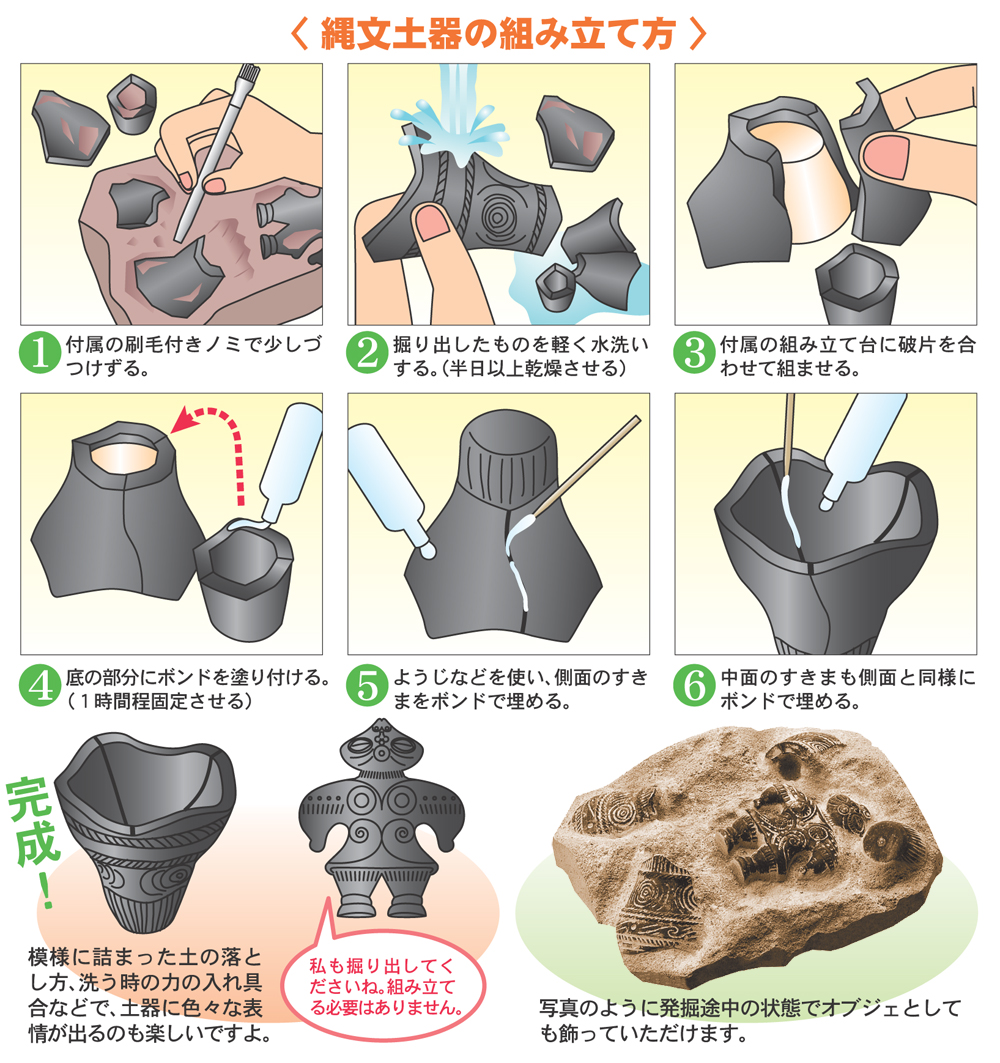 〈 縄文土器の組み立て方 〉

1 付属の刷毛付きノミで少しづつけずる。

2 掘り出したものを軽く水洗いする。(半日以上乾燥させる)

3 付属の組み立て台に破片を合わせて組ませる。

4 底の部分にボンドを塗り付ける。(1時間程固定させる)

5 ようじなどを使い、側面のすきまをボンドで埋める。

6 中面のすきまも側面と同様にボンドで埋める。

完成!

模様に詰まった土の落とし方、洗う時の力の入れ具合などで、土器に色々な表情が出るのも楽しいですよ。

私も掘り出してくださいね。組み立てる必要はありません。

写真のように発掘途中の状態でオブジェとしても飾っていただけます。