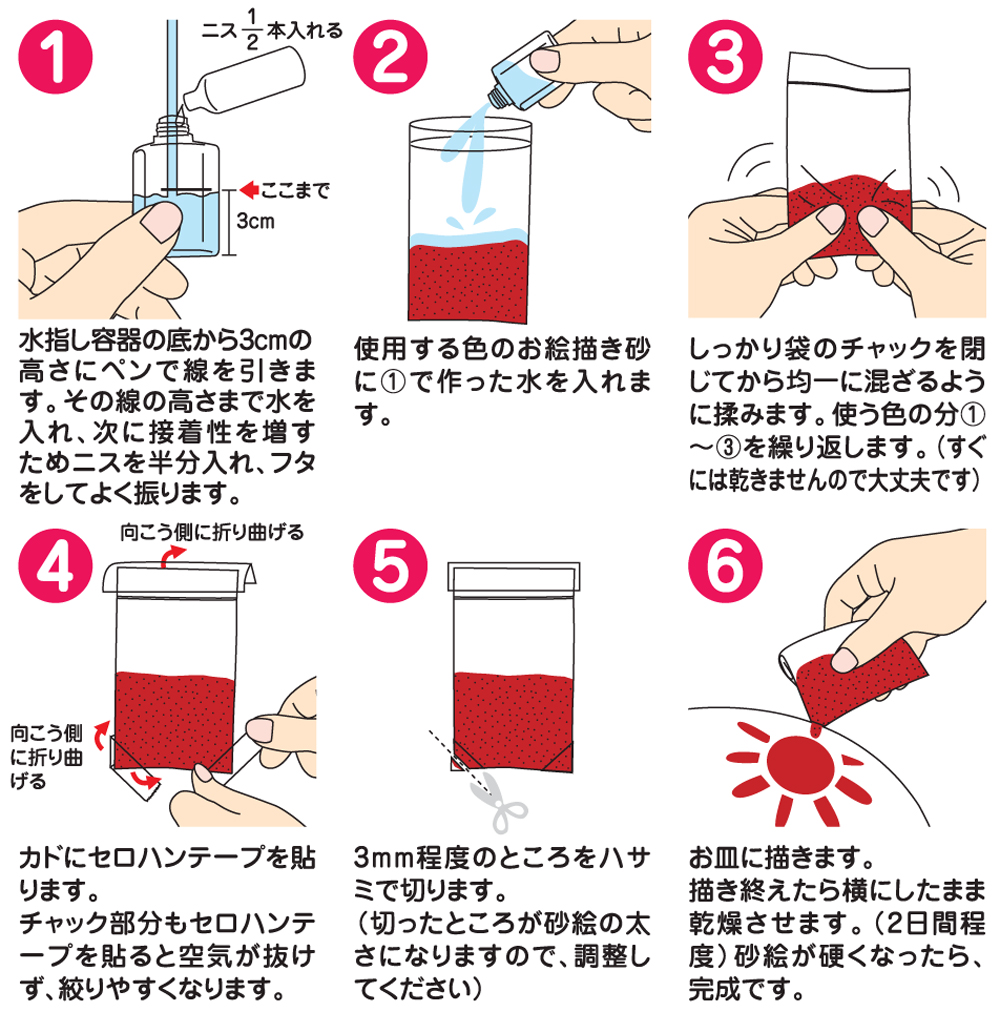 1

ニス$\frac{1}{2}$本入れる

ここまで

3cm

水指し容器の底から3cmの高さにペンで線を引きます。その線の高さまで水を入れ、次に接着性を増すためニスを半分入れ、フタをしてよく振ります。

2

使用する色のお絵描き砂に①で作った水を入れます。

3

しっかり袋のチャックを閉じてから均一に混ざるように揉みます。使う色の分①〜③を繰り返します。(すぐには乾きませんので大丈夫です)

4

向こう側に折り曲げる

向こう側に折り曲げる

カドにセロハンテープを貼ります。
チャック部分もセロハンテープを貼ると空気が抜けず、絞りやすくなります。

5

3mm程度のところをハサミで切ります。
(切ったところが砂絵の太さになりますので、調整してください)

6

お皿に描きます。
描き終えたら横にしたまま乾燥させます。(2日間程度)砂絵が硬くなったら、完成です。