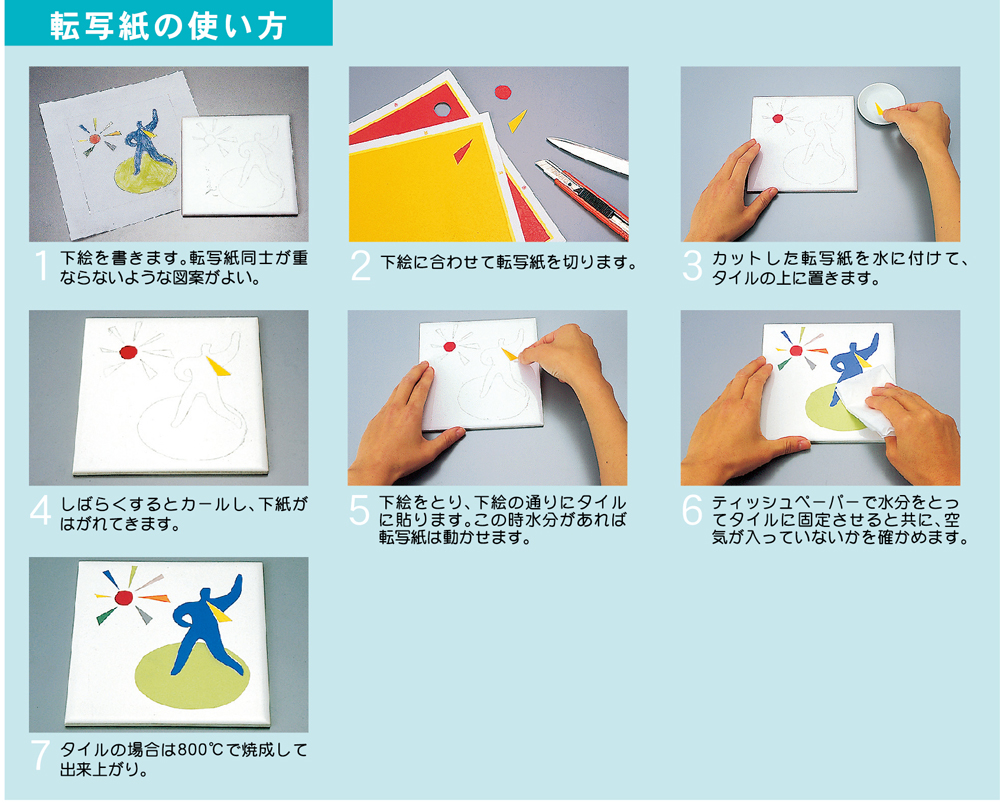 転写紙の使い方

1 下絵を書きます。転写紙同士が重ならないような図案がよい。

2 下絵に合わせて転写紙を切ります。

3 カットした転写紙を水に付けて、タイルの上に置きます。

4 しばらくするとカールし、下紙がはがれてきます。

5 下絵をとり、下絵の通りにタイルに貼ります。この時水分があれば転写紙は動かせます。

6 ティッシュペーパーで水分をとってタイルに固定させると共に、空気が入っていないかを確かめます。

7 タイルの場合は800℃で焼成して出来上がり。